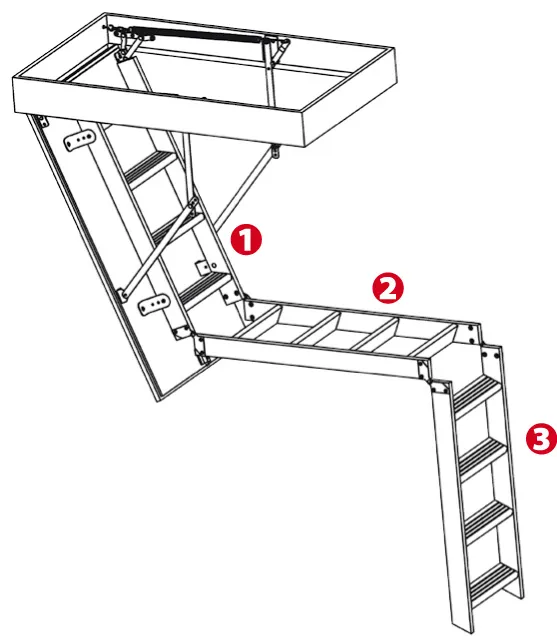 1

2

3